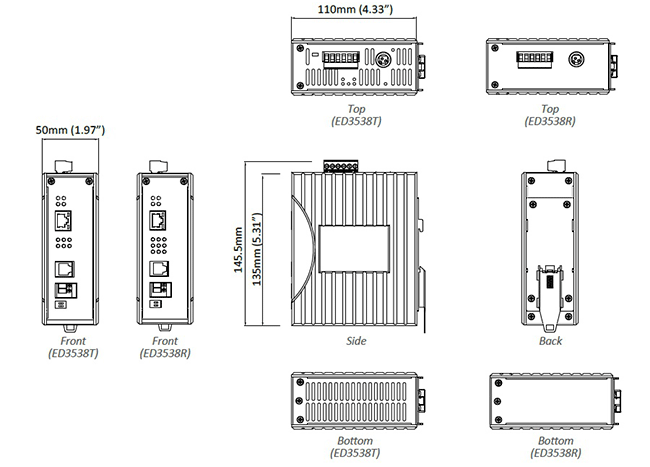 110mm (4.33")

Top
(ED3538T)

Top
(ED3538R)

50mm (1.97")

145.5mm

135mm (5.31")

Front
(ED3538T)

Front
(ED3538R)

Side

Back

Bottom
(ED3538T)

Bottom
(ED3538R)