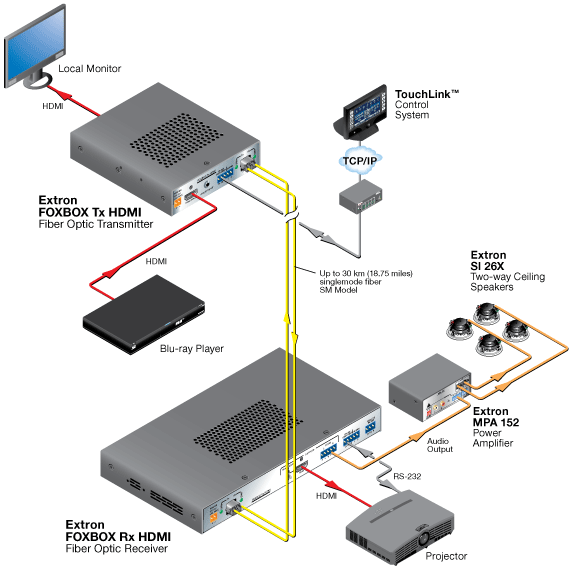 Local Monitor

HDMI

TouchLink™
Control
System

TCP/IP

Extron
FOXBOX Tx HDMI
Fiber Optic Transmitter

HDMI

Up to 30 km (18.75 miles)
singlemode fiber
SM Model

Extron
SI 26X
Two-way Ceiling
Speakers

Blu-ray Player

Extron
MPA 152
Power
Amplifier

Audio
Output

RS-232

HDMI

Extron
FOXBOX Rx HDMI
Fiber Optic Receiver

Projector