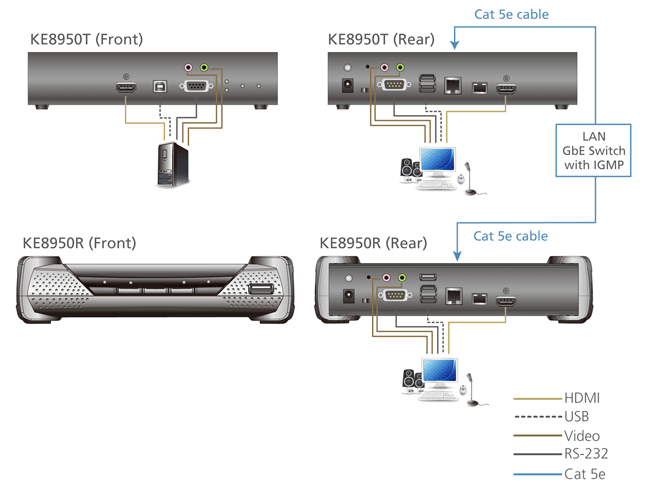 KE8950T (Front)

KE8950T (Rear)

Cat 5e cable

LAN GbE Switch with IGMP

KE8950R (Front)

KE8950R (Rear)

Cat 5e cable

HDMI
USB
Video
RS-232
Cat 5e