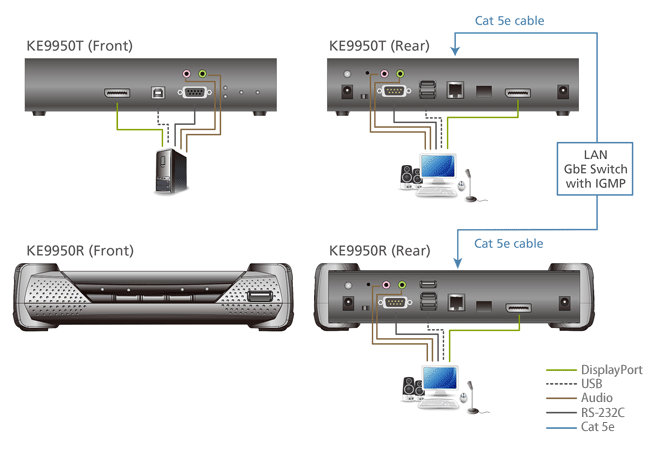 KE9950T (Front)

KE9950T (Rear)

Cat 5e cable

LAN
GbE Switch
with IGMP

KE9950R (Front)

KE9950R (Rear)

Cat 5e cable

DisplayPort
USB
Audio
RS-232C
Cat 5e