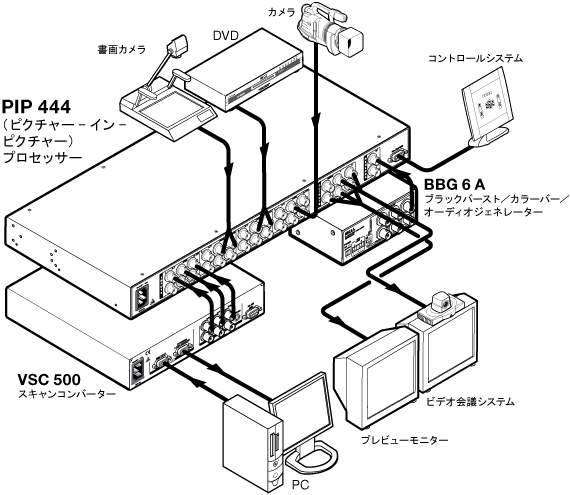 カメラ

DVD

書画カメラ

コントロールシステム

PIP 444
（ピクチャー－イン－ピクチャー）
プロセッサー

BBG 6 A
ブラックバースト／カラーバー／オーディオジェネレーター

VSC 500
スキャンコンバーター

ビデオ会議システム

プレビューモニター

PC