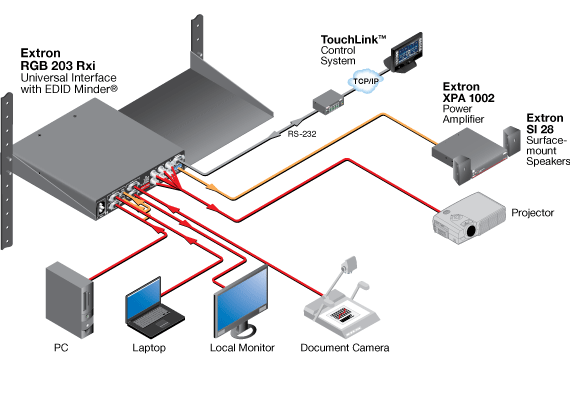 Extron
RGB 203 Rxi
Universal Interface with EDID Minder®

TouchLink™
Control
System

TCP/IP

RS-232

Extron
XPA 1002
Power
Amplifier

Extron
SI 28
Surface-mount
Speakers

Projector

PC

Laptop

Local Monitor

Document Camera