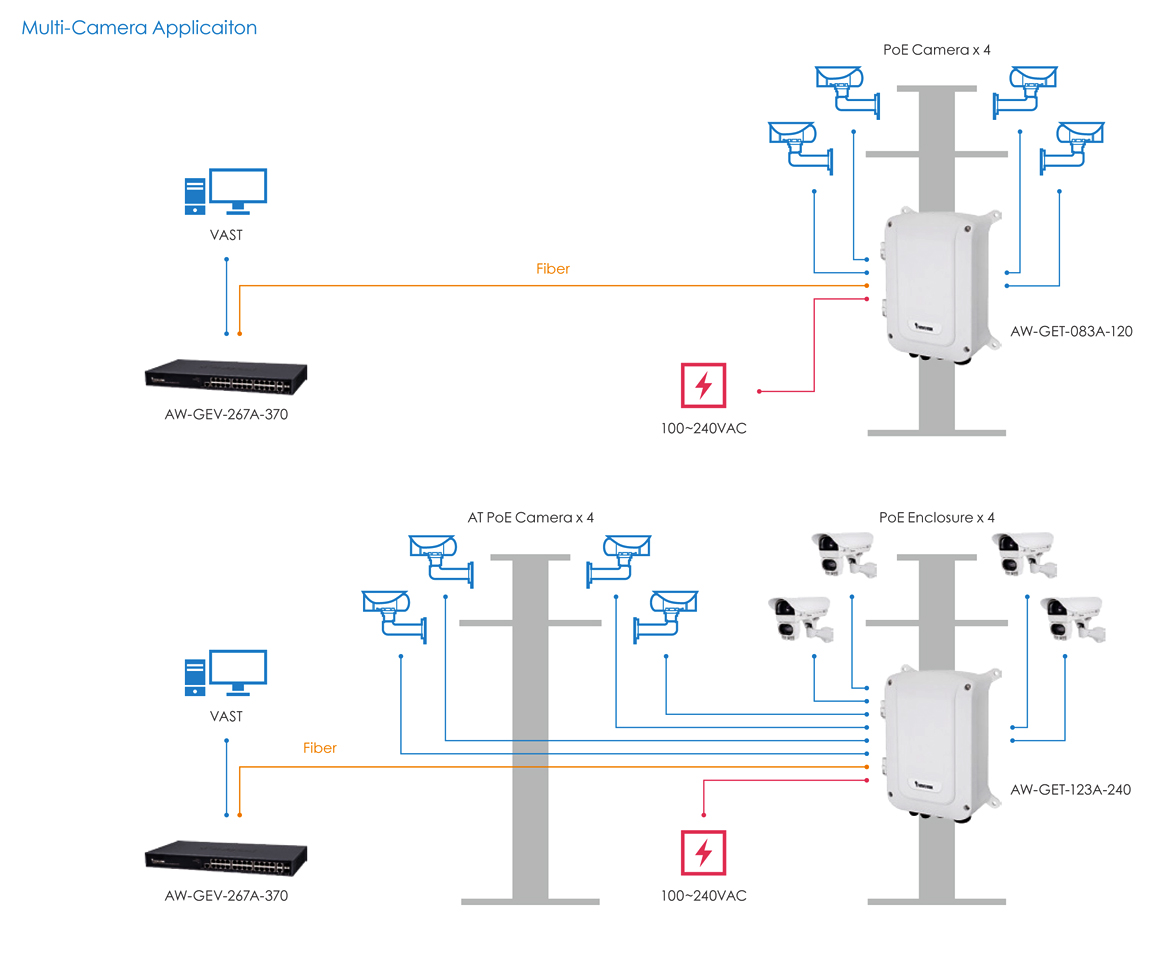 Multi-Camera Applicaiton

PoE Camera x 4

VAST

Fiber

AW-GET-083A-120

AW-GEV-267A-370

100~240VAC

AT PoE Camera x 4

PoE Enclosure x 4

VAST

Fiber

AW-GET-123A-240

AW-GEV-267A-370

100~240VAC