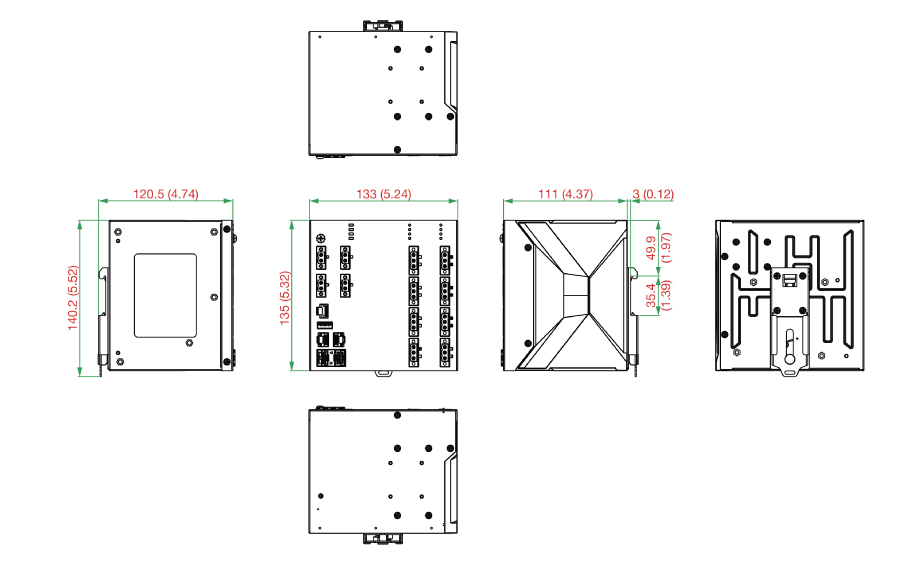 120.5 (4.74)

140.2 (5.52)

133 (5.24)

135 (5.32)

111 (4.37)

3 (0.12)

49.9 (1.97)

35.4 (1.39)