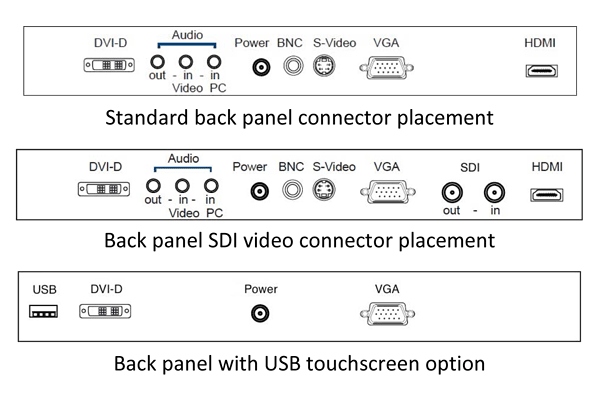 DVI-D
Audio
out - in - in
Video PC
Power BNC S-Video VGA HDMI

Standard back panel connector placement

DVI-D
Audio
out - in - in
Video PC
Power BNC S-Video VGA
SDI
out - in
HDMI

Back panel SDI video connector placement

USB DVI-D Power VGA

Back panel with USB touchscreen option